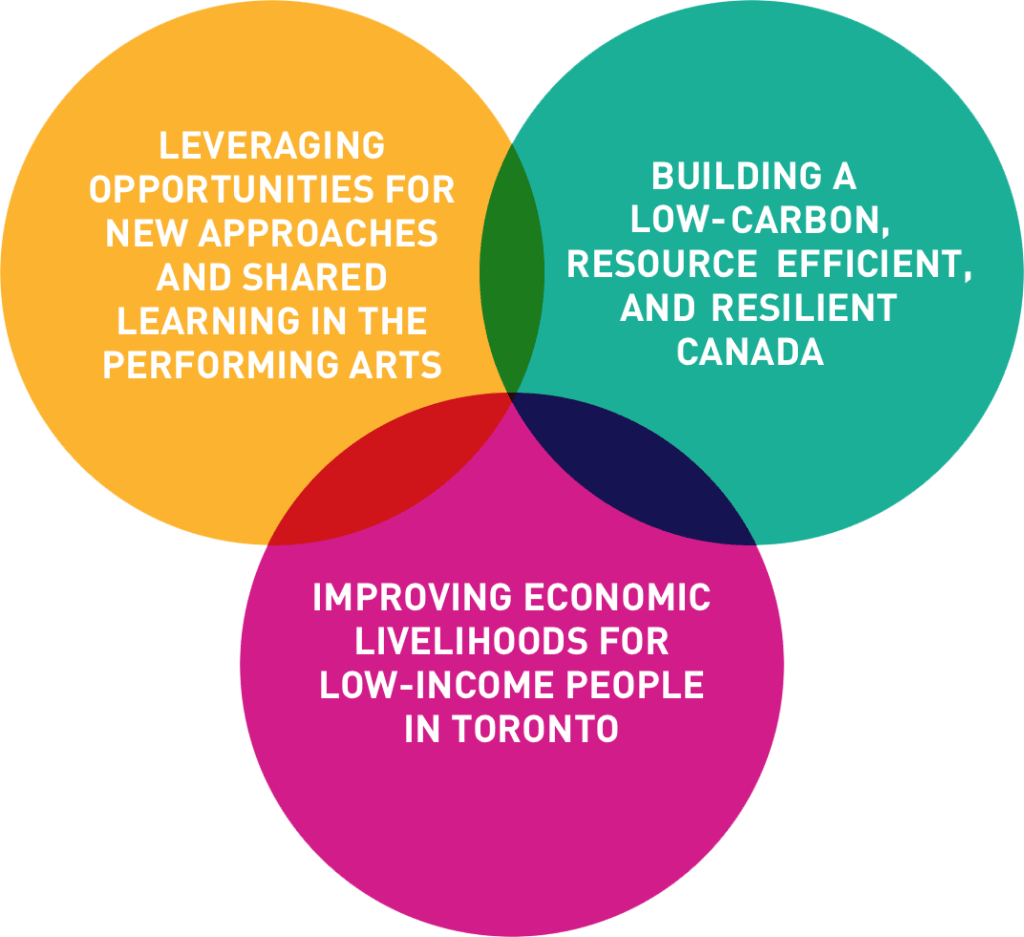 LEVERAGING OPPORTUNITIES FOR NEW APPROACHES AND SHARED LEARNING IN THE PERFORMING ARTS

BUILDING A LOW-CARBON, RESOURCE EFFICIENT, AND RESILIENT CANADA

IMPROVING ECONOMIC LIVELIHOODS FOR LOW-INCOME PEOPLE IN TORONTO